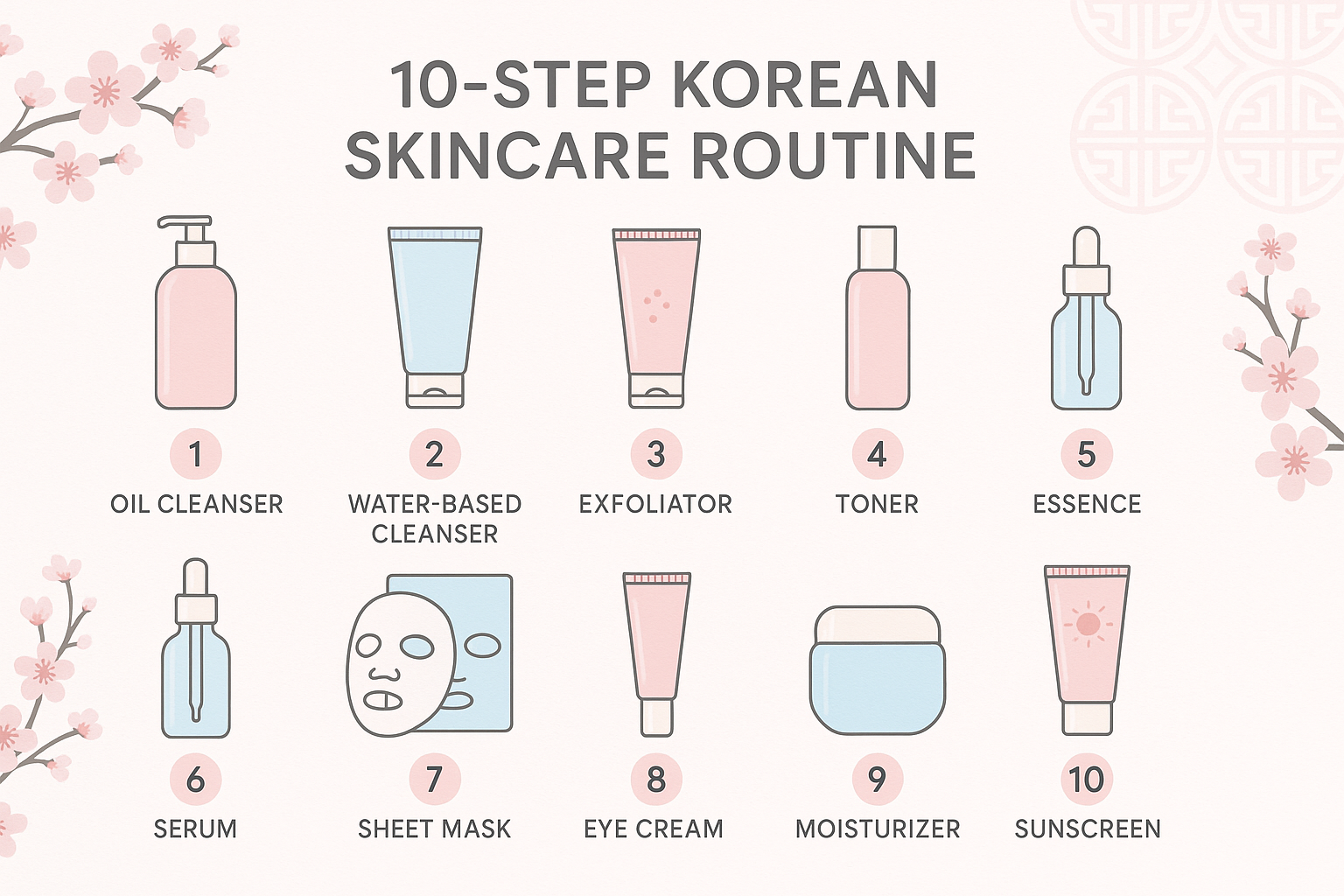 10-STEP KOREAN SKINCARE ROUTINE

1
OIL CLEANSER

2
WATER-BASED CLEANSER

3
EXFOLIATOR

4
TONER

5
ESSENCE

6
SERUM

7
SHEET MASK

8
EYE CREAM

9
MOISTURIZER

10
SUNSCREEN